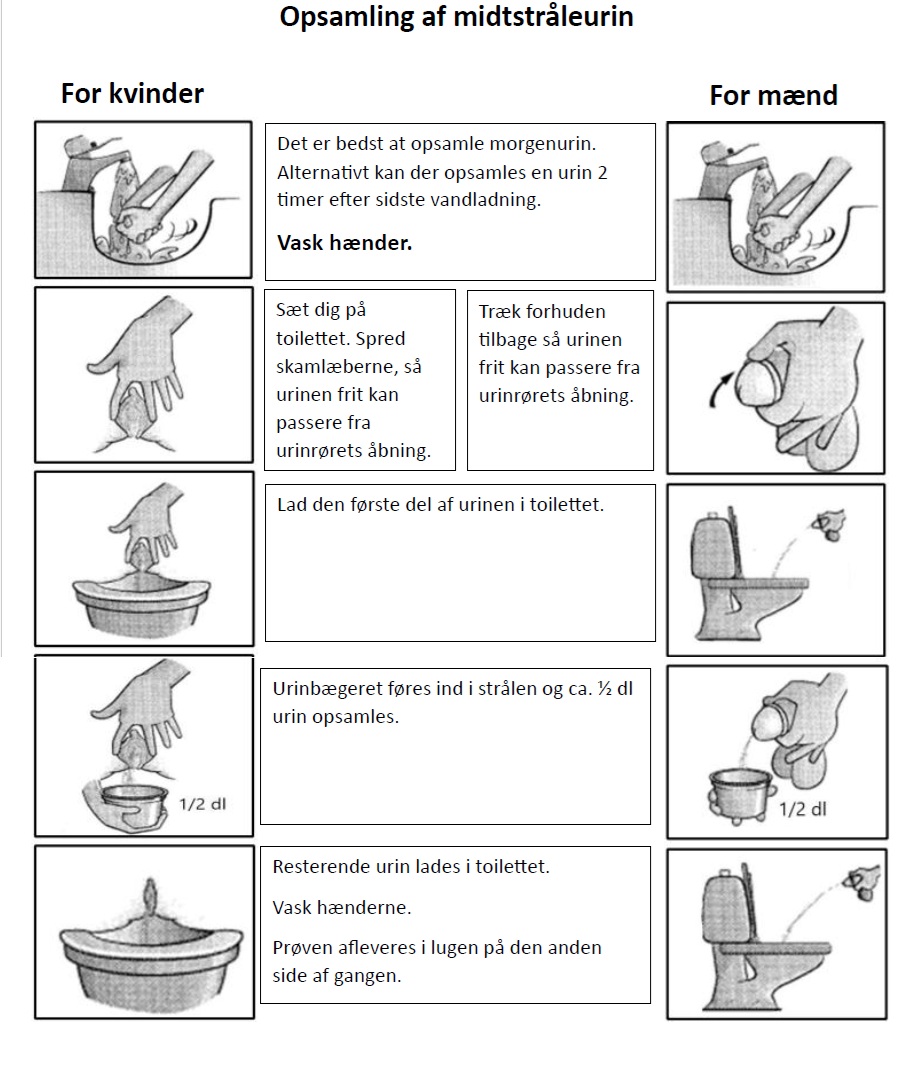 Opsamling af midtstråleurin

For kvinder

For mænd

Det er bedst at opsamle morgenurin. Alternativt kan der opsamles en urin 2 timer efter sidste vandladning.

Vask hænder.

Sæt dig på toilettet. Spred skamlæberne, så urinen frit kan passere fra urinrørets åbning.

Træk forhuden tilbage så urinen frit kan passere fra urinrørets åbning.

Lad den første del af urinen i toilettet.

Urinbægeret føres ind i strålen og ca. ½ dl urin opsamles.

1/2 dl

1/2 dl

Resterende urin lades i toilettet.

Vask hænderne.

Prøven afleveres i lugen på den anden side af gangen.